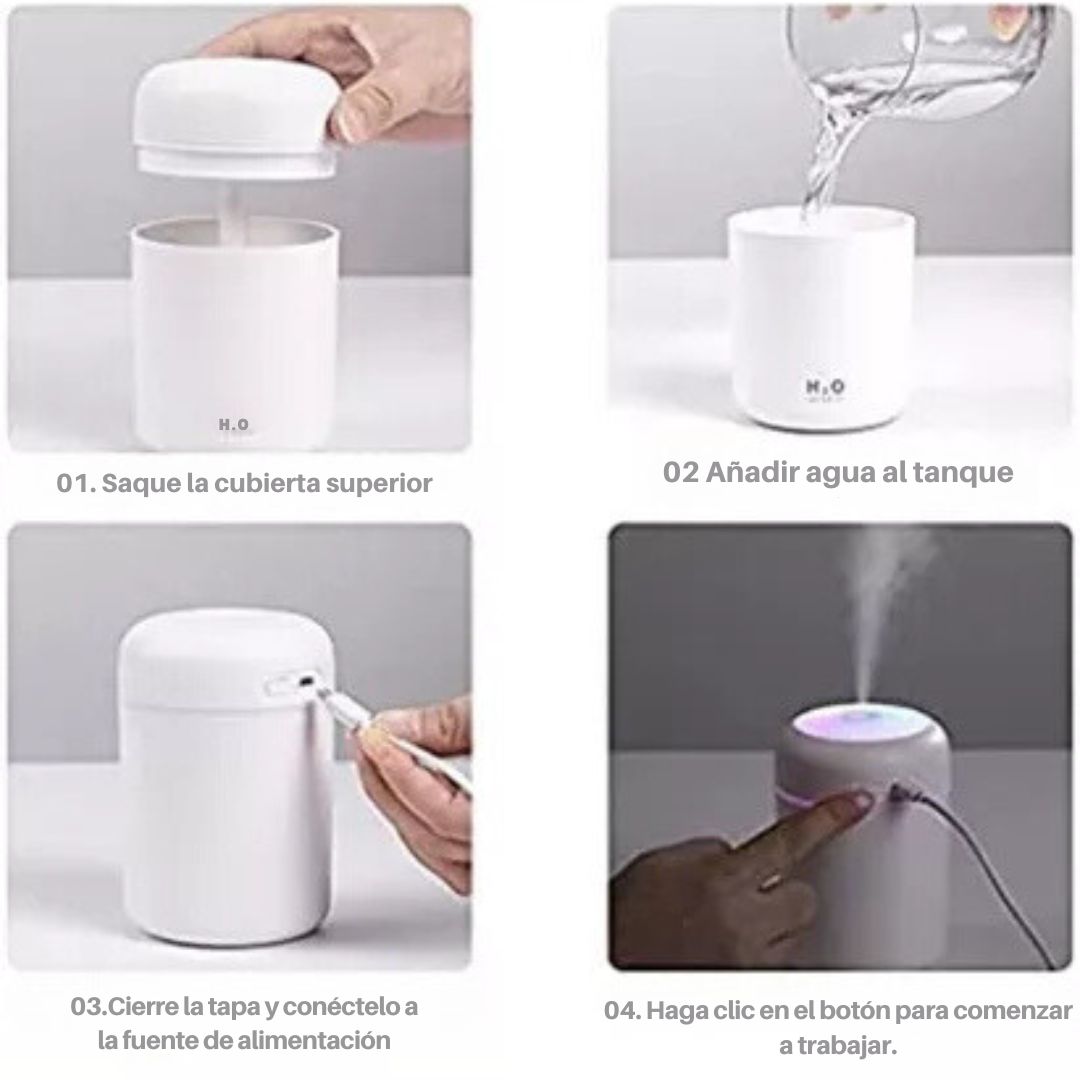 H.O

01. Saque la cubierta superior

H.O

02 Añadir agua al tanque

03.Cierre la tapa y conéctelo a la fuente de alimentación

04. Haga clic en el botón para comenzar a trabajar.